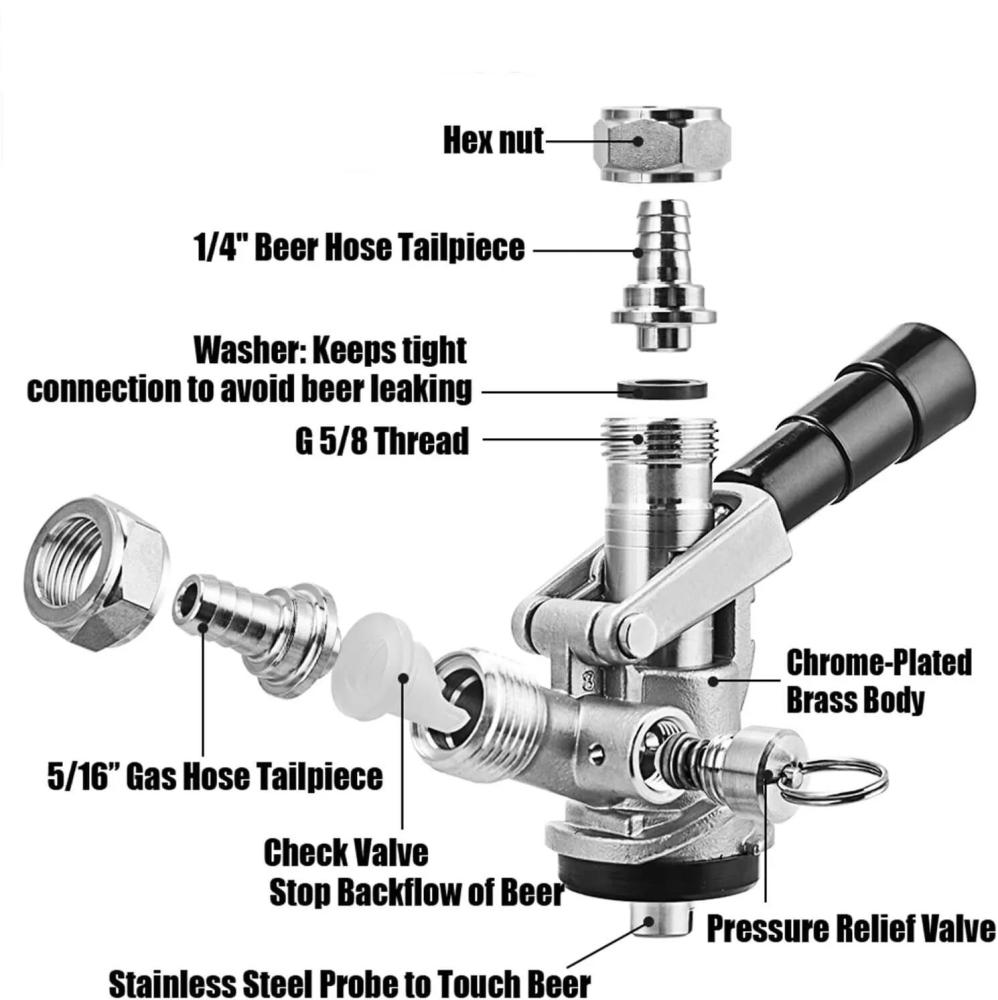 Hex nut

1/4" Beer Hose Tailpiece

Washer: Keeps tight connection to avoid beer leaking

G 5/8 Thread

Chrome-Plated Brass Body

5/16" Gas Hose Tailpiece

Check Valve Stop Backflow of Beer

Pressure Relief Valve

Stainless Steel Probe to Touch Beer